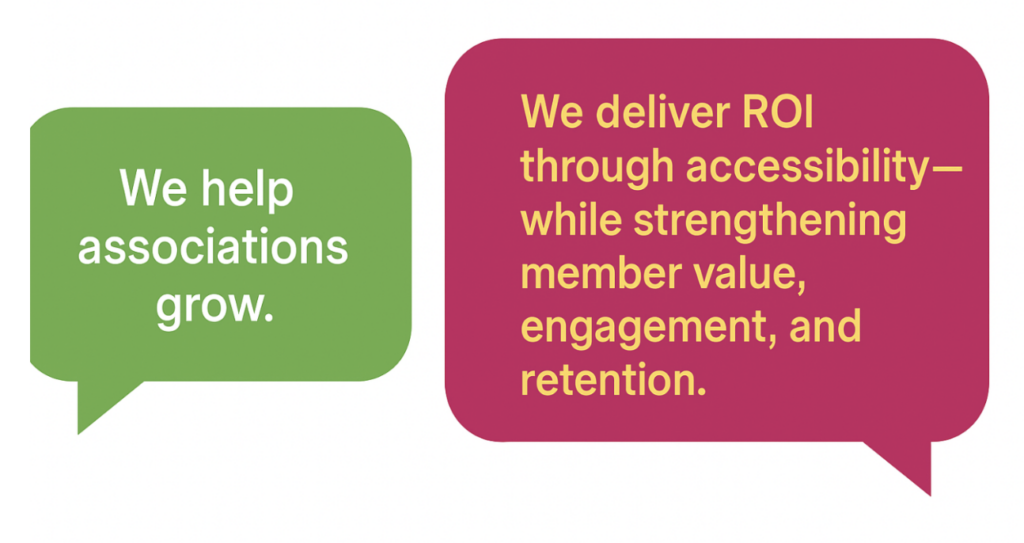 We help associations grow.

We deliver ROI through accessibility—while strengthening member value, engagement, and retention.